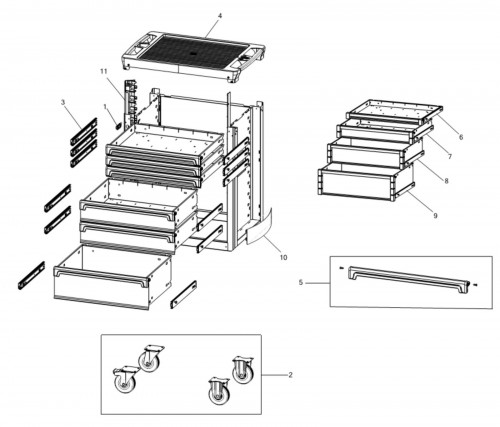 4
11
3
1
6
7
8
9
10
5
2